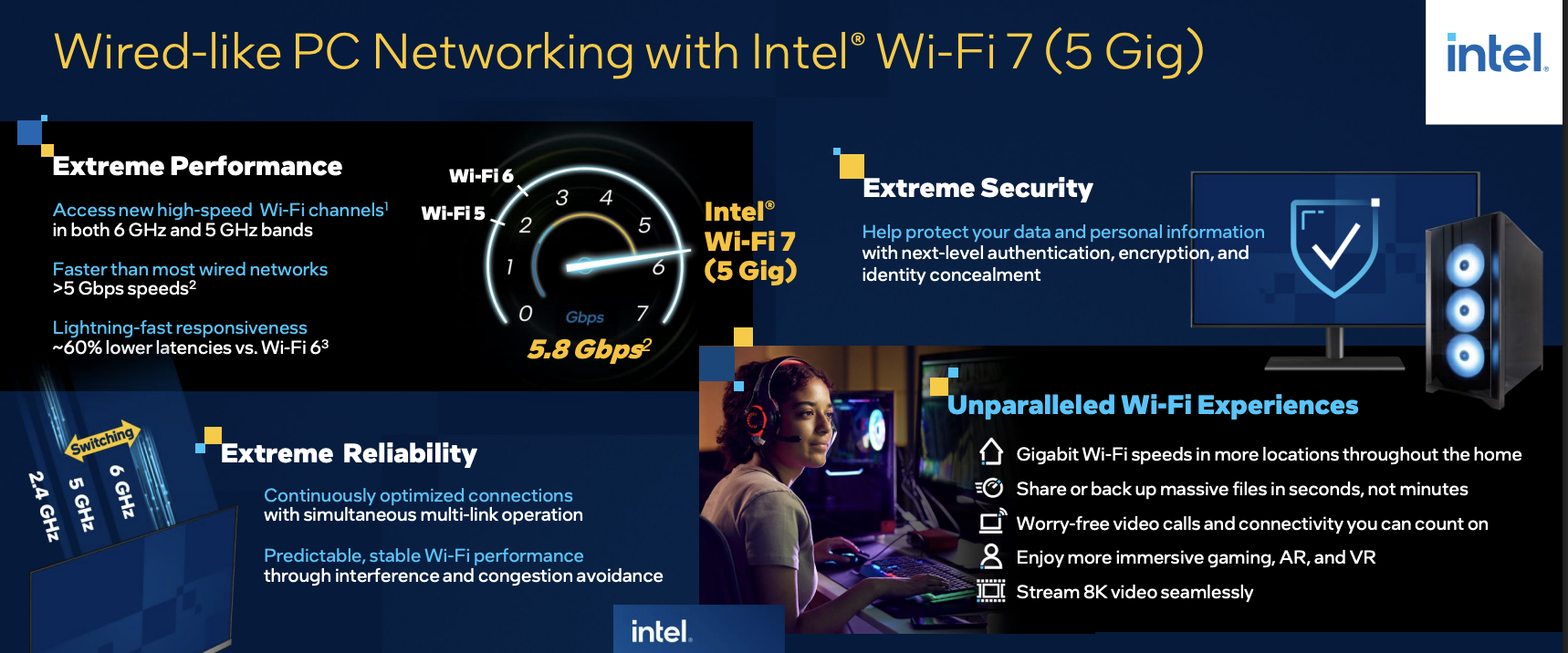 Wired-like PC Networking with Intel® Wi-Fi 7 (5 Gig)

intel.

Extreme Performance

Access new high-speed Wi-Fi channels$^1$ in both 6 GHz and 5 GHz bands

Faster than most wired networks
>5 Gbps speeds$^2$

Lightning-fast responsiveness
~60% lower latencies vs. Wi-Fi 6$^3$

Wi-Fi 6
Wi-Fi 5
0 1 2 3 4 5 6 7
Gbps
5.8 Gbps$^2$

Intel®
Wi-Fi 7
(5 Gig)

Extreme Security

Help protect your data and personal information with next-level authentication, encryption, and identity concealment

Switching
2.4 GHz
5 GHz
6 GHz

Extreme Reliability

Continuously optimized connections with simultaneous multi-link operation

Predictable, stable Wi-Fi performance through interference and congestion avoidance

Unparalleled Wi-Fi Experiences

Gigabit Wi-Fi speeds in more locations throughout the home
Share or back up massive files in seconds, not minutes
Worry-free video calls and connectivity you can count on
Enjoy more immersive gaming, AR, and VR
Stream 8K video seamlessly

intel.